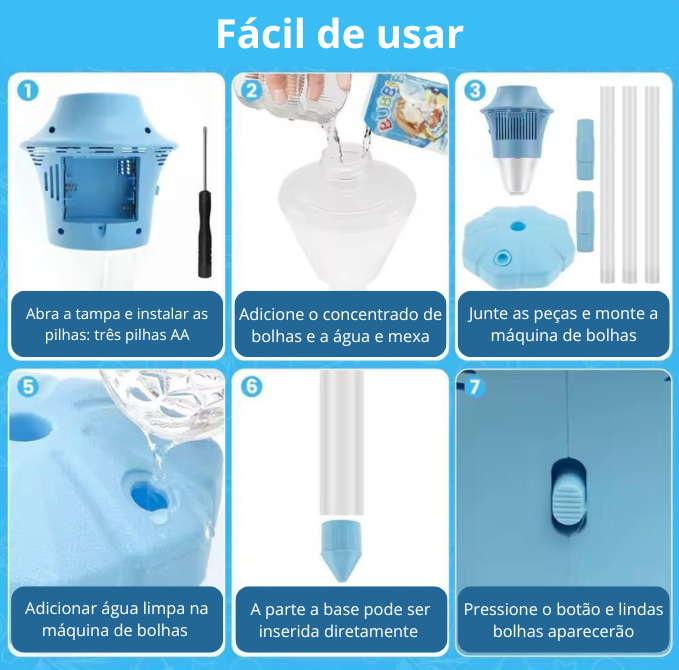 Fácil de usar

1

Abra a tampa e instalar as pilhas: três pilhas AA

2

BUBBLE

Adicione o concentrado de bolhas e a água e mexa

3

Junte as peças e monte a máquina de bolhas

5

Adicionar água limpa na máquina de bolhas

6

A parte a base pode ser inserida diretamente

7

Pressione o botão e lindas bolhas aparecerão